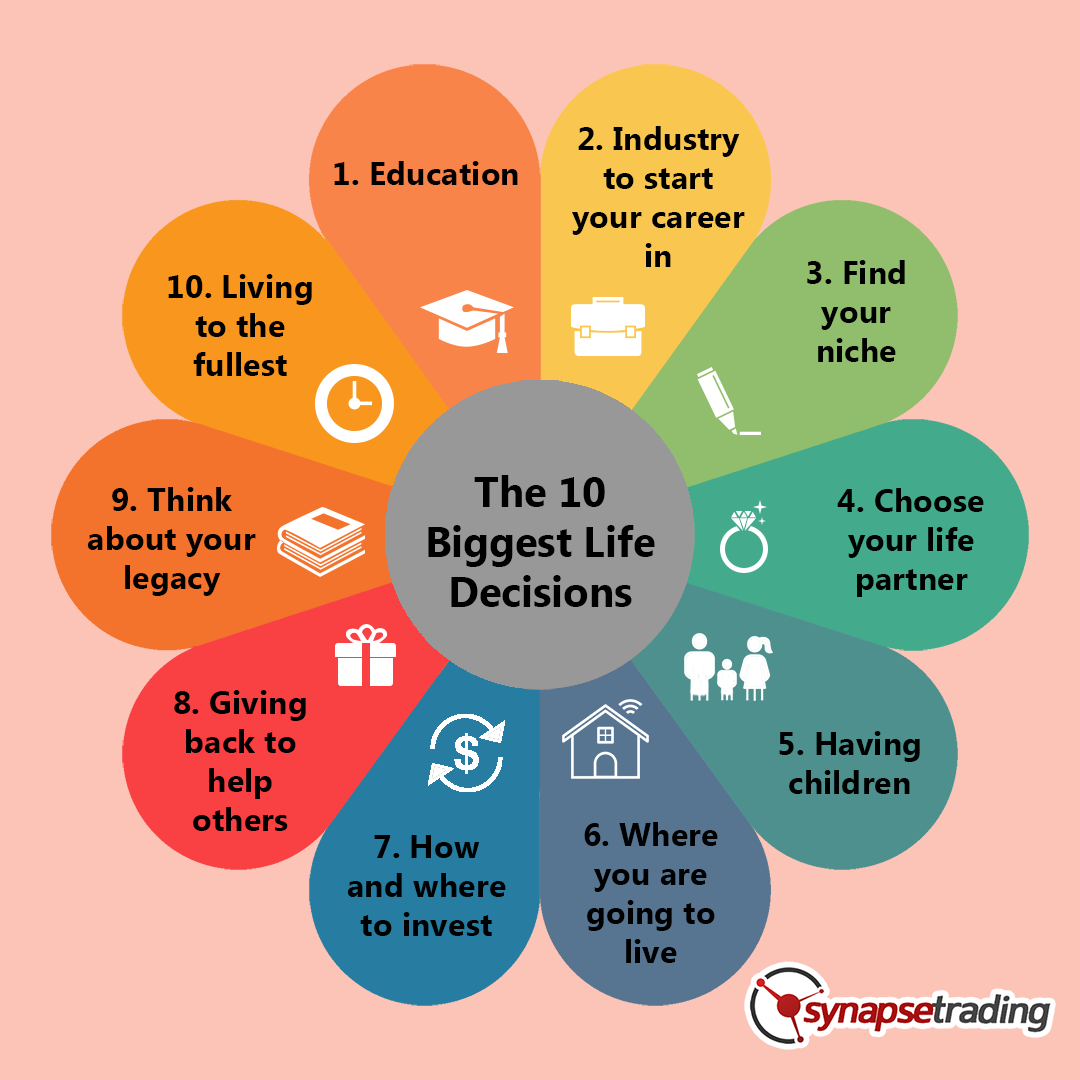 The 10 Biggest Life Decisions

1. Education

2. Industry to start your career in

3. Find your niche

4. Choose your life partner

5. Having children

6. Where you are going to live

7. How and where to invest

8. Giving back to help others

9. Think about your legacy

10. Living to the fullest

synapsetrading