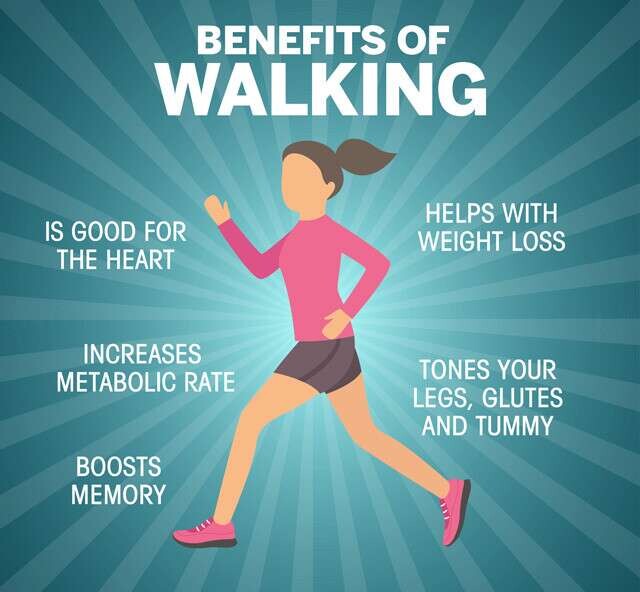 BENEFITS OF
WALKING

IS GOOD FOR THE HEART

INCREASES METABOLIC RATE

BOOSTS MEMORY

HELPS WITH WEIGHT LOSS

TONES YOUR LEGS, GLUTES AND TUMMY